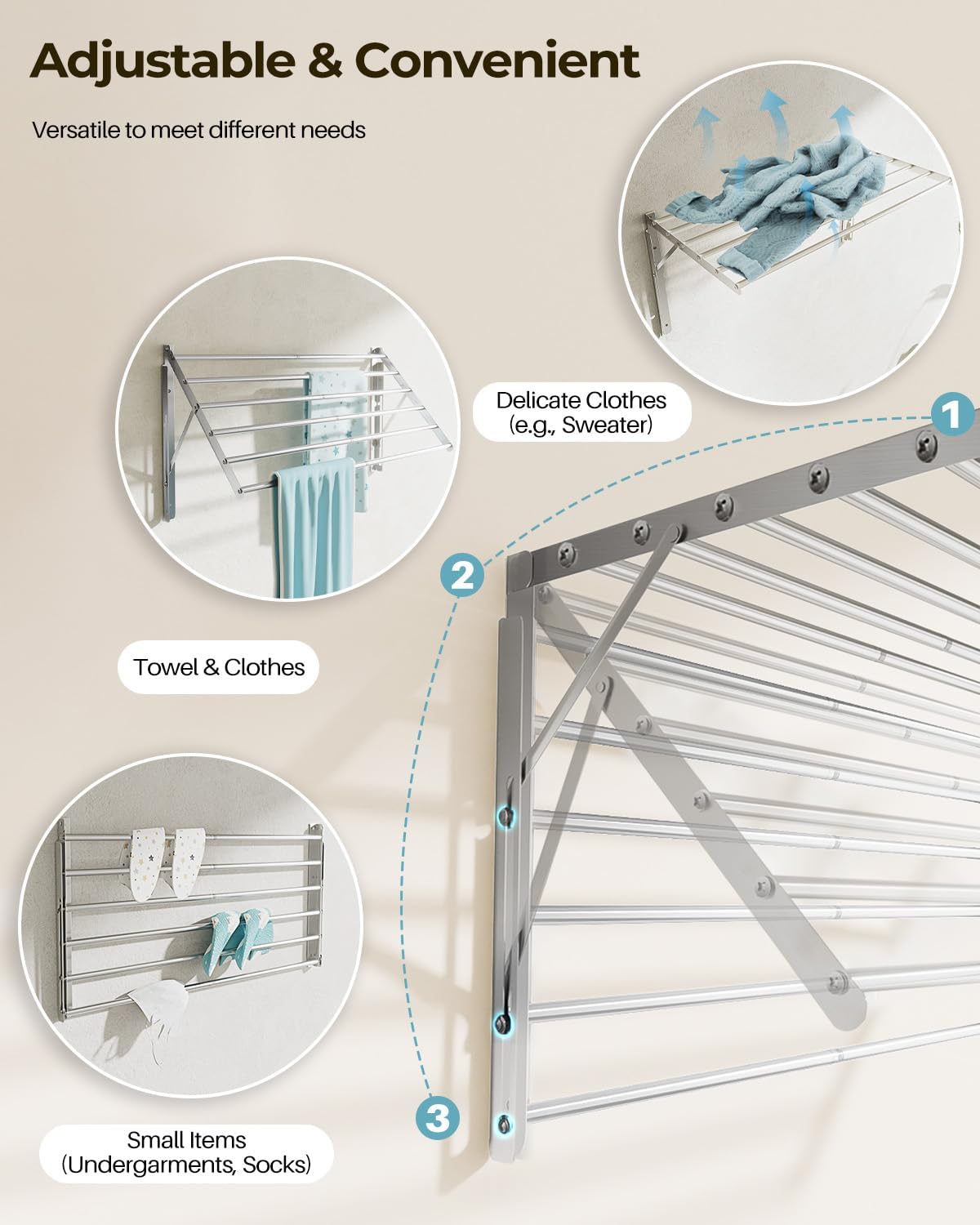 Adjustable & Convenient

Versatile to meet different needs

Delicate Clothes
(e.g., Sweater)

1

2

Towel & Clothes

3

Small Items
(Undergarments, Socks)