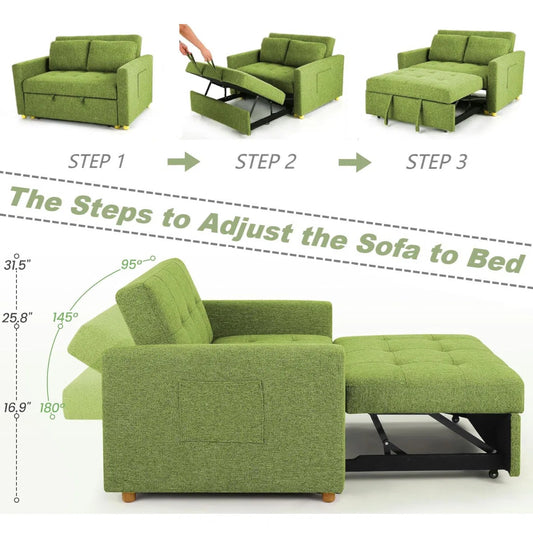 STEP 1
STEP 2
STEP 3

The Steps to Adjust the Sofa to Bed

31.5"
25.8"
16.9"
95°
145°
180°