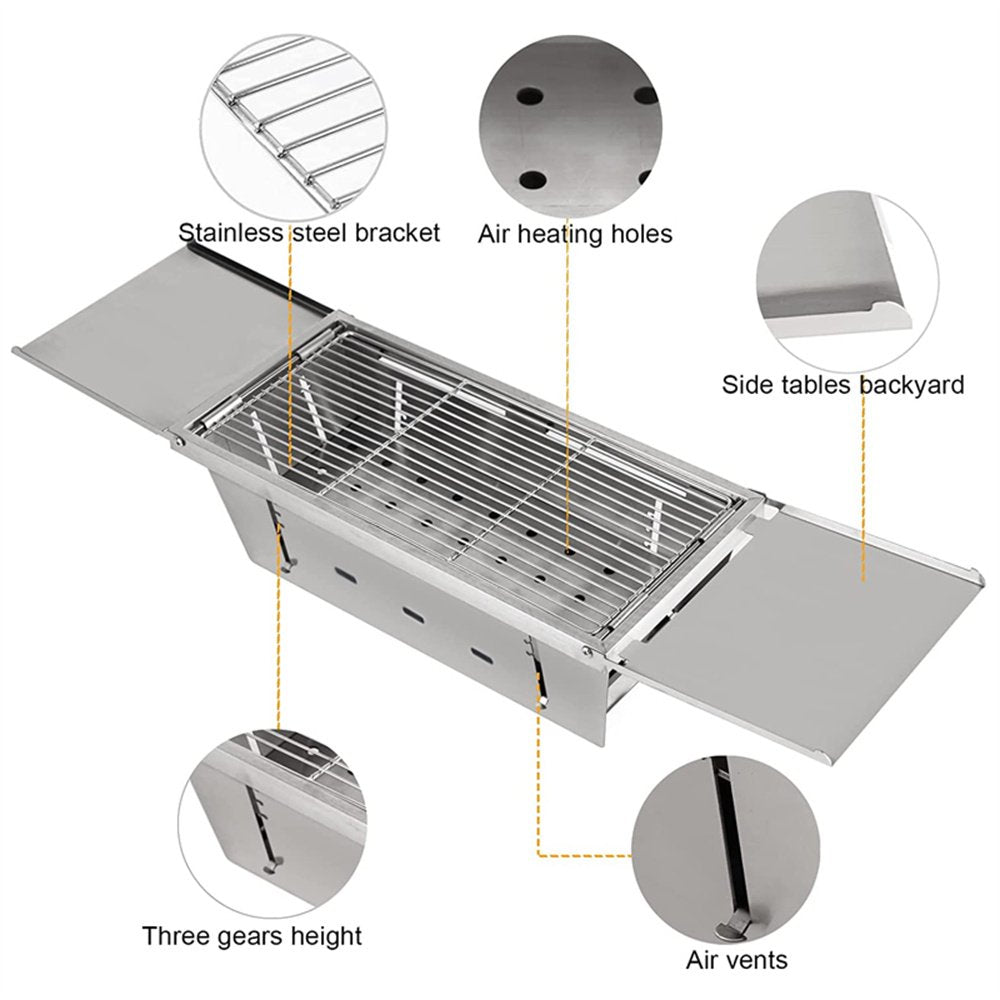 Stainless steel bracket

Air heating holes

Side tables backyard

Three gears height

Air vents