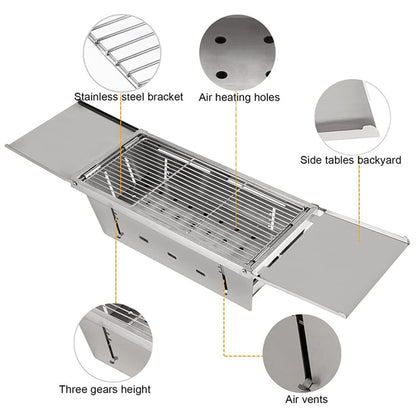 Stainless steel bracket

Air heating holes

Side tables backyard

Three gears height

Air vents