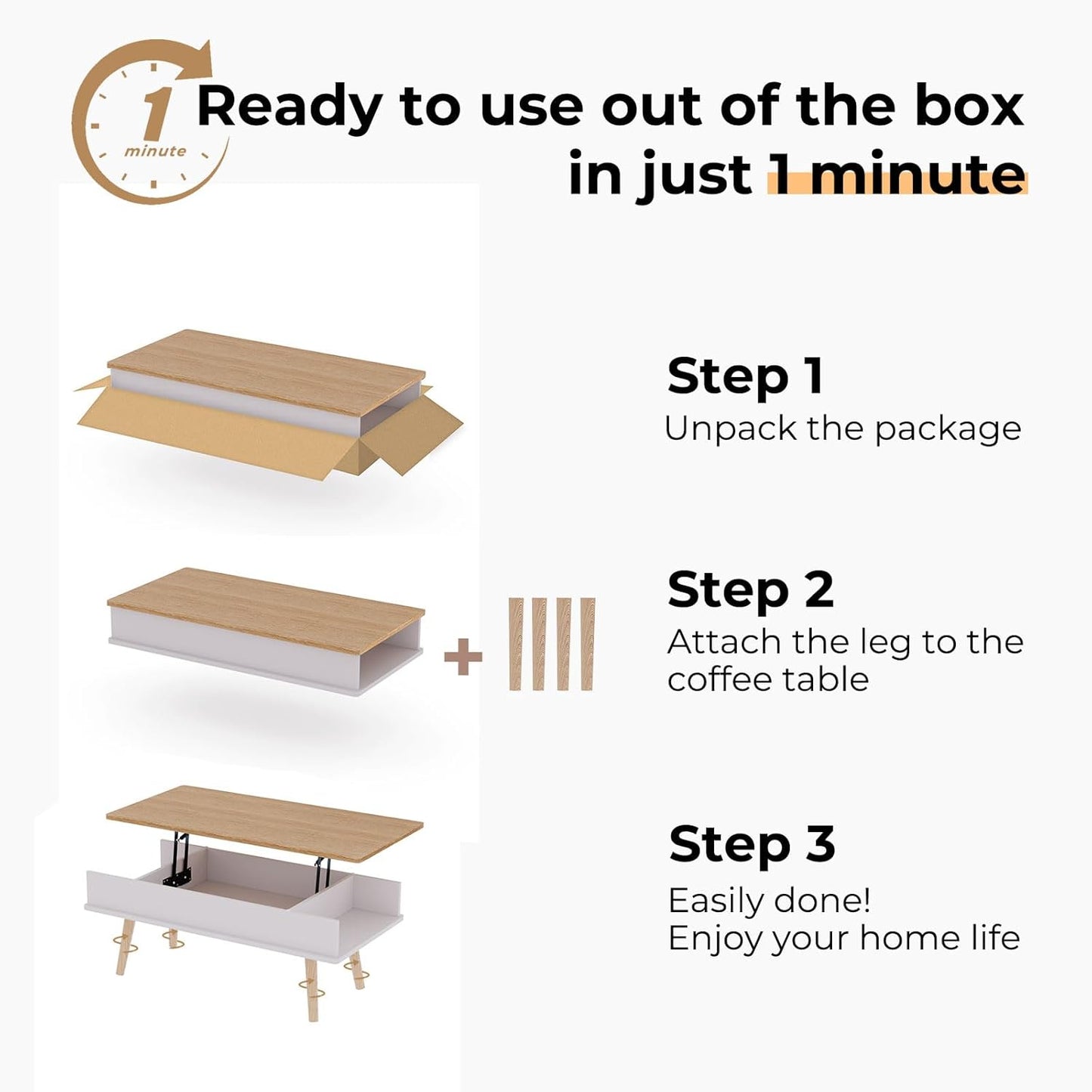 1
minute

Ready to use out of the box in just 1 minute

Step 1
Unpack the package

+

Step 2
Attach the leg to the coffee table

Step 3
Easily done!
Enjoy your home life