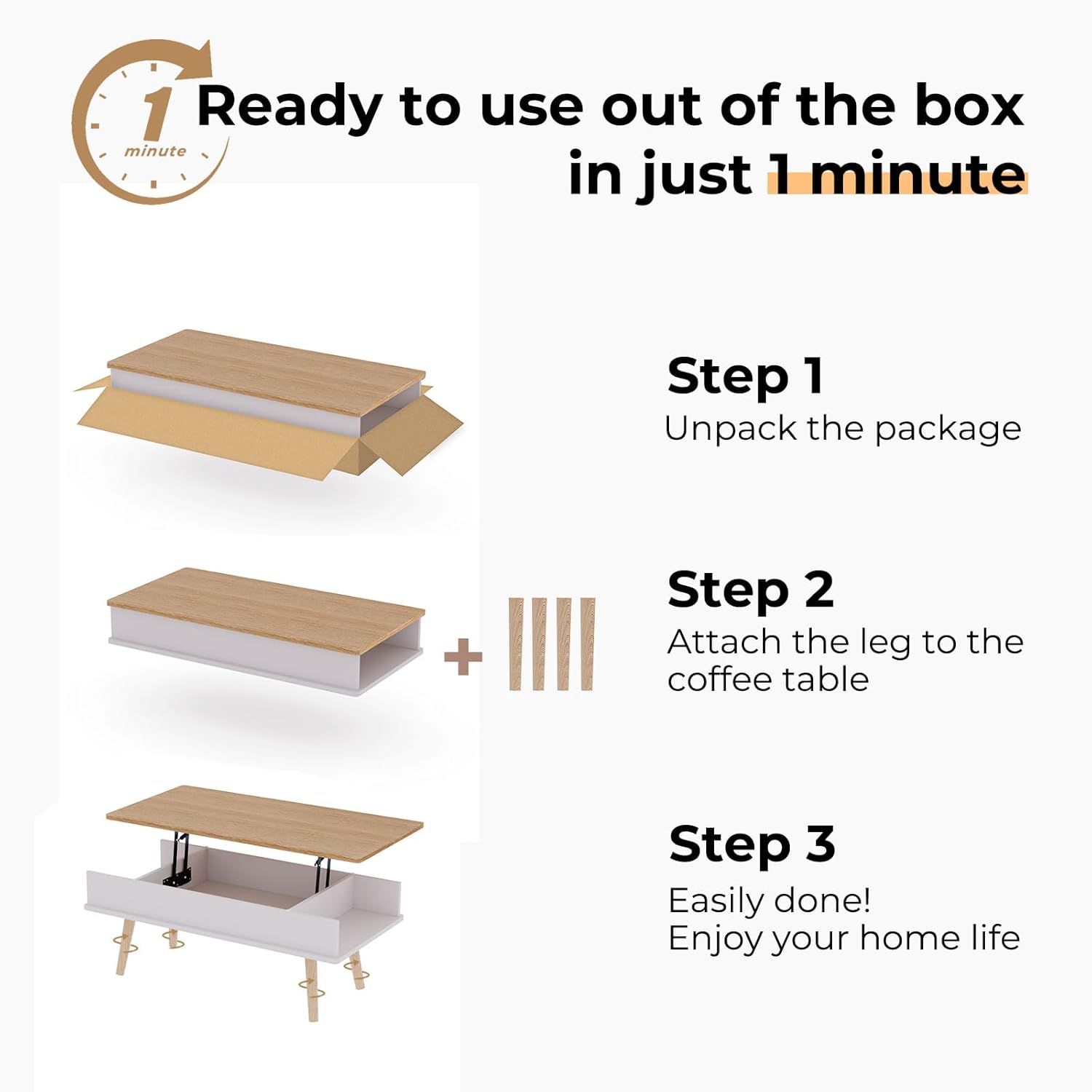 1 minute

Ready to use out of the box in just 1 minute

Step 1
Unpack the package

Step 2
Attach the leg to the coffee table

Step 3
Easily done!
Enjoy your home life